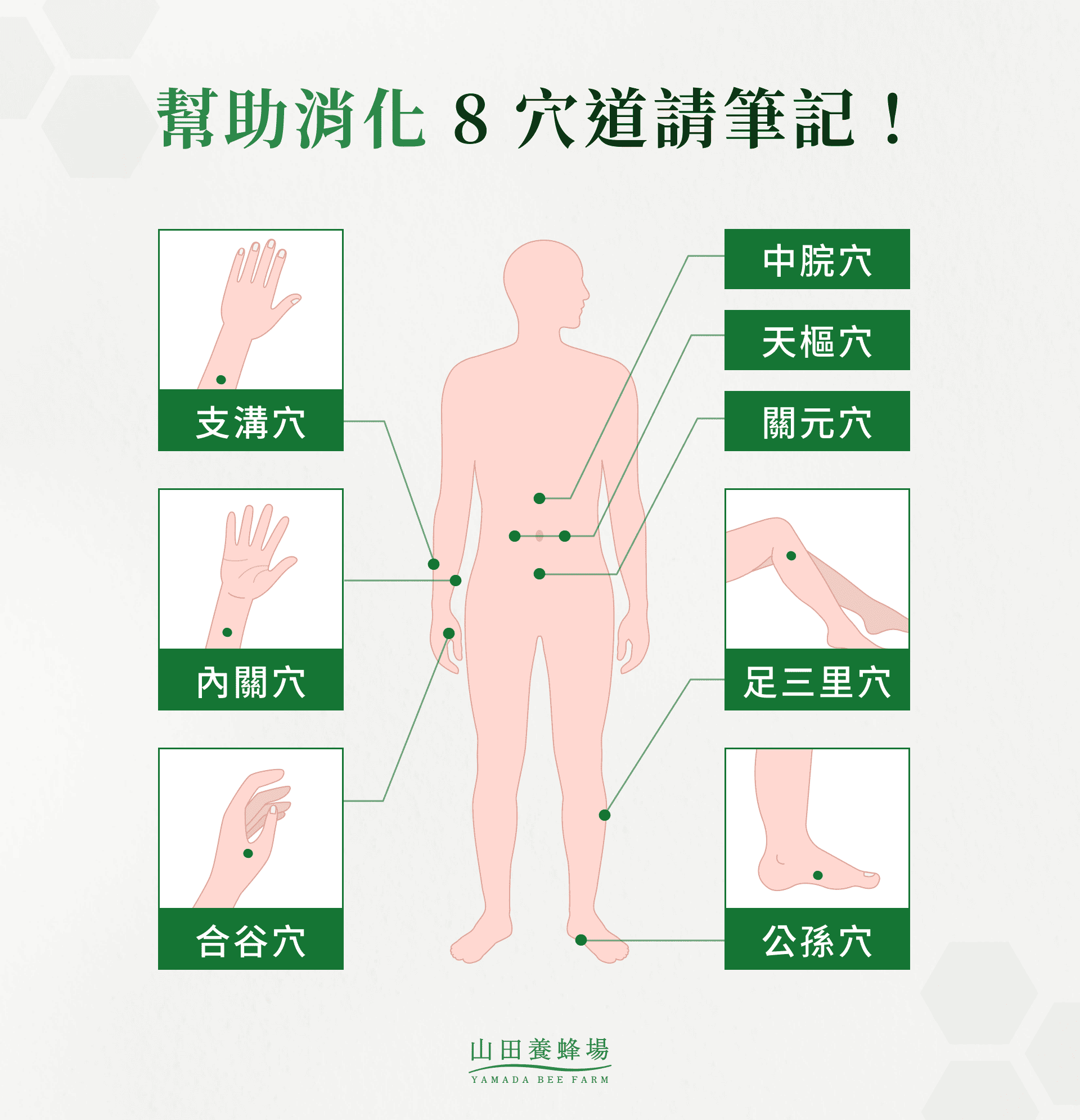 幫助消化 8 穴道請筆記！

支溝穴

內關穴

合谷穴

中脘穴

天樞穴

關元穴

足三里穴

公孫穴

山田養蜂場
YAMADA BEE FARM